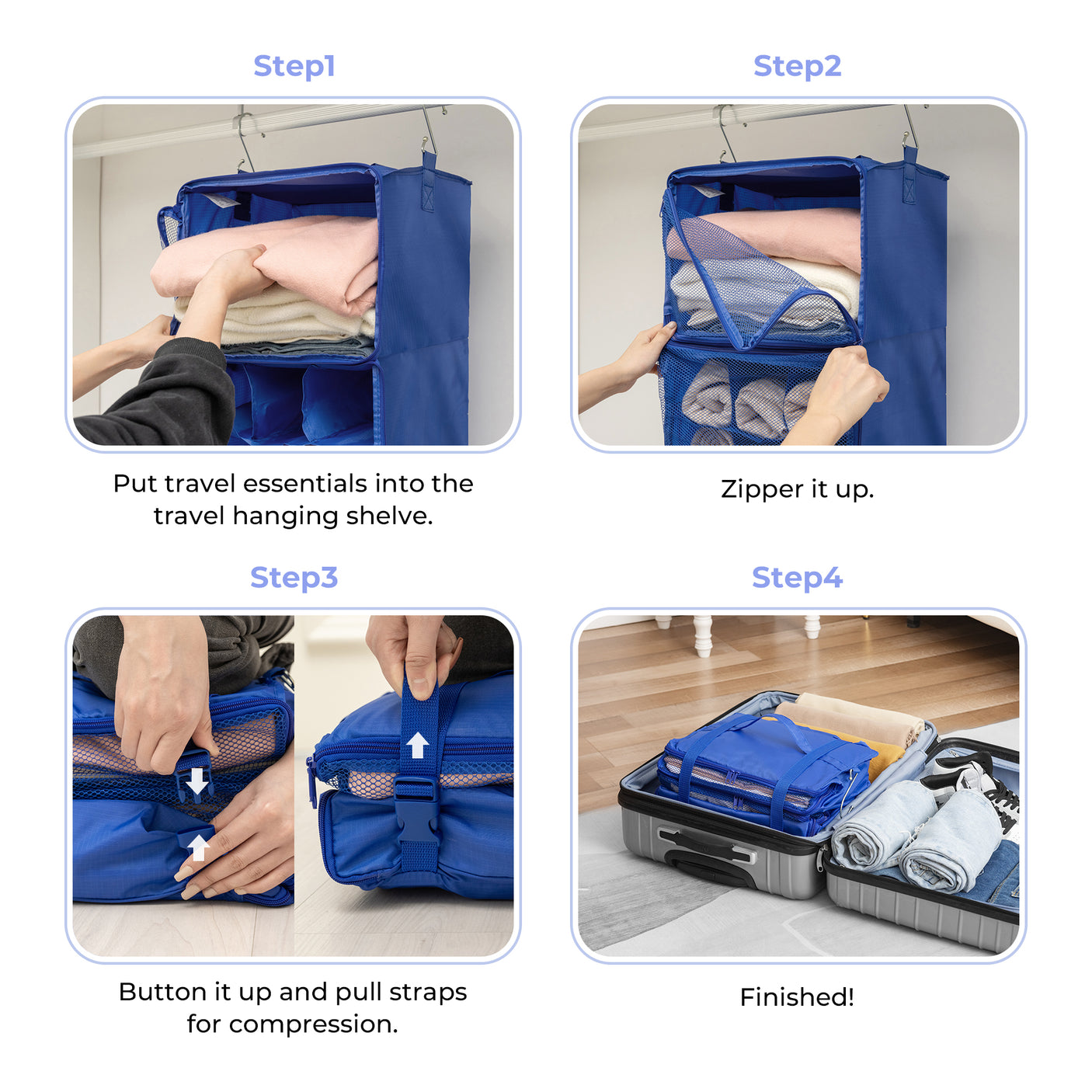 Step1

Put travel essentials into the travel hanging shelve.

Step2

Zipper it up.

Step3

Button it up and pull straps for compression.

Step4

Finished!