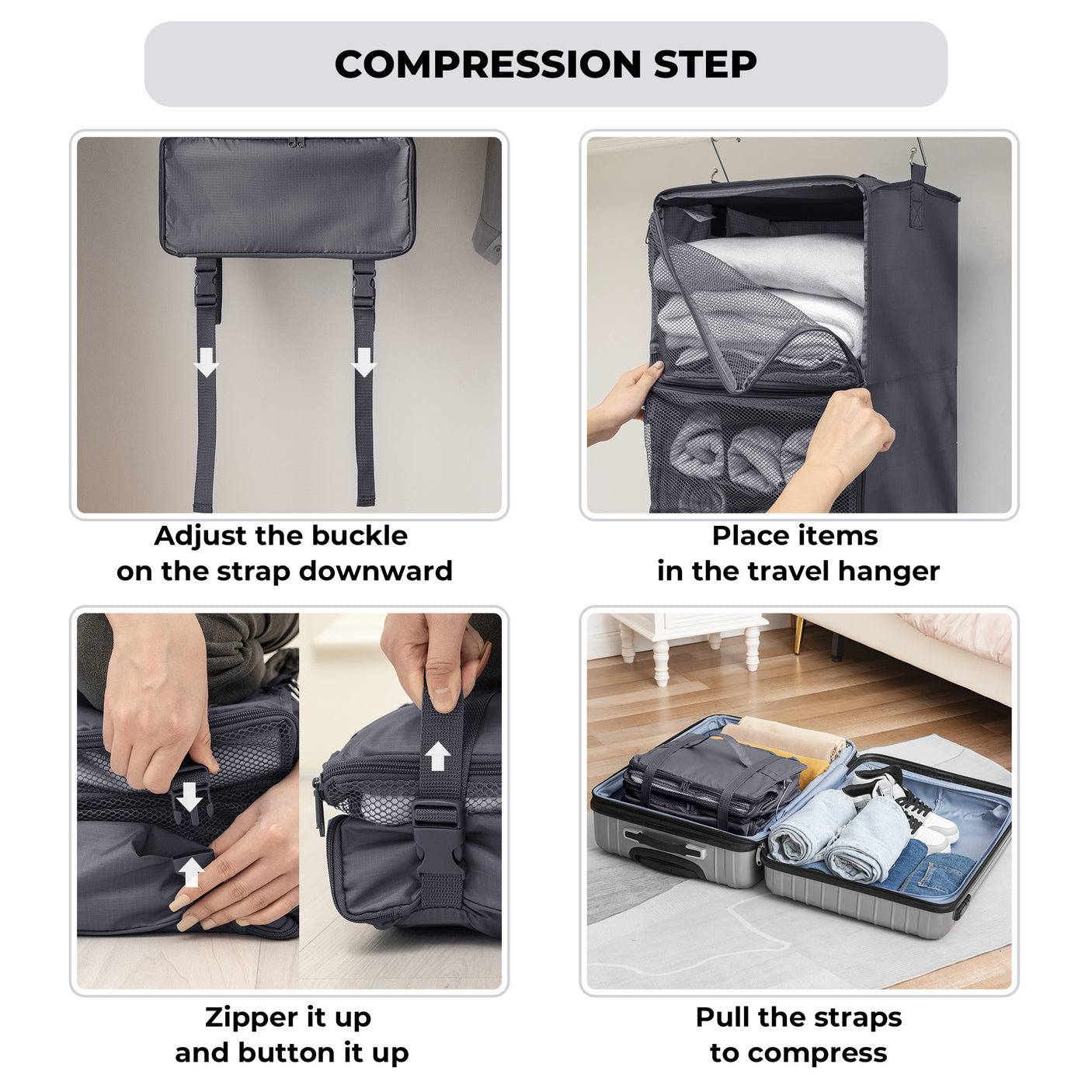 COMPRESSION STEP

Adjust the buckle on the strap downward

Place items in the travel hanger

Zipper it up and button it up

Pull the straps to compress