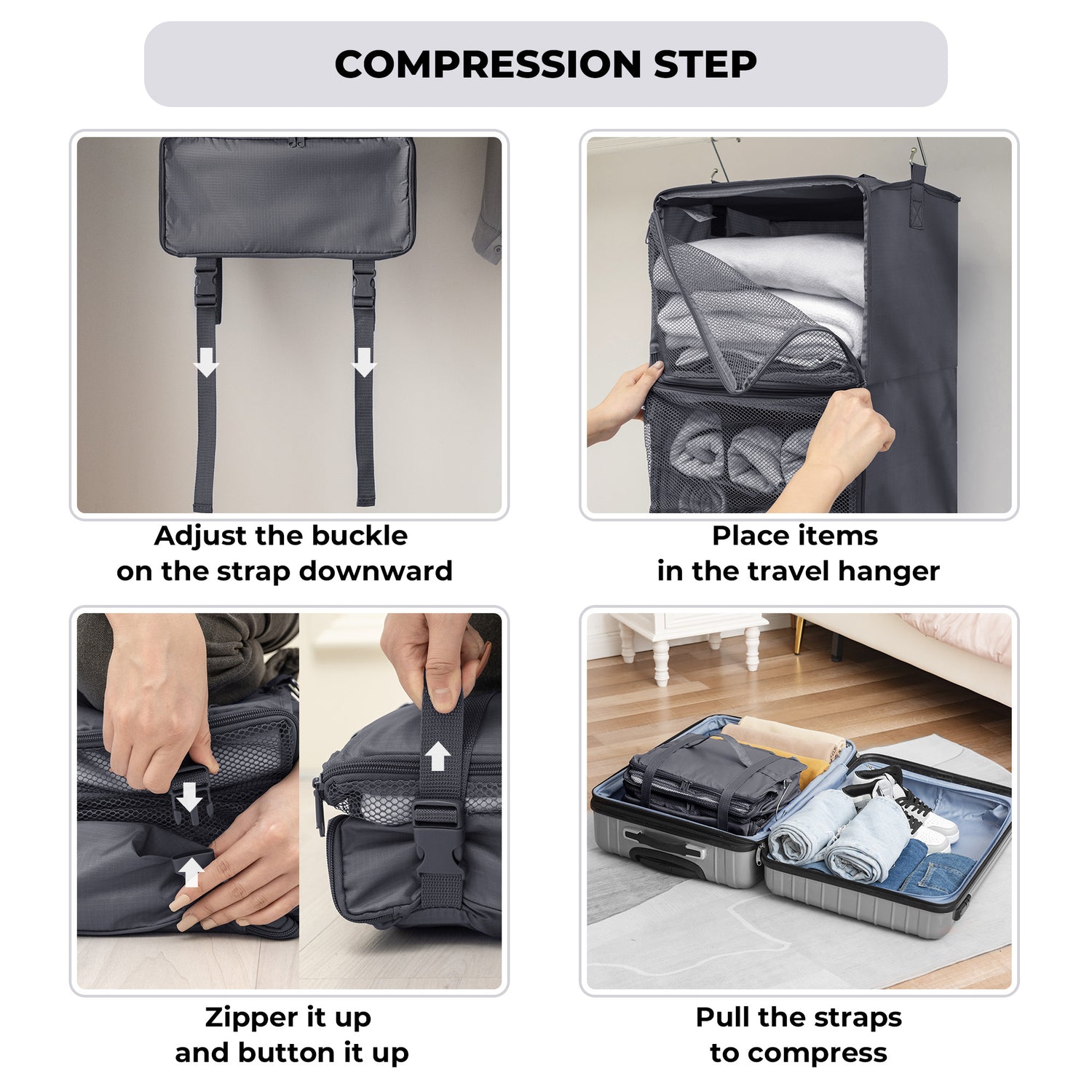 COMPRESSION STEP

Adjust the buckle on the strap downward

Place items in the travel hanger

Zipper it up and button it up

Pull the straps to compress