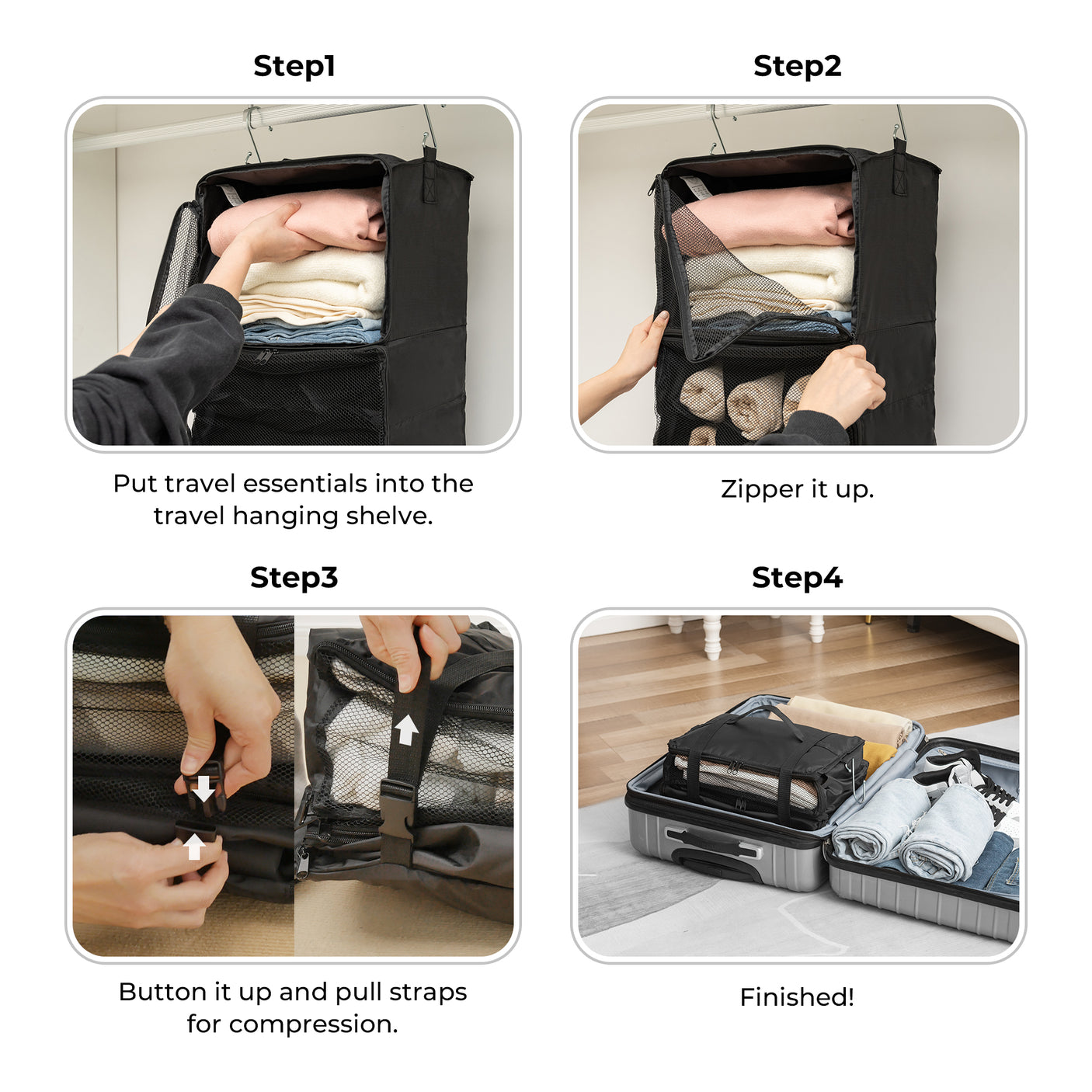 Step1

Put travel essentials into the travel hanging shelve.

Step2

Zipper it up.

Step3

Button it up and pull straps for compression.

Step4

Finished!