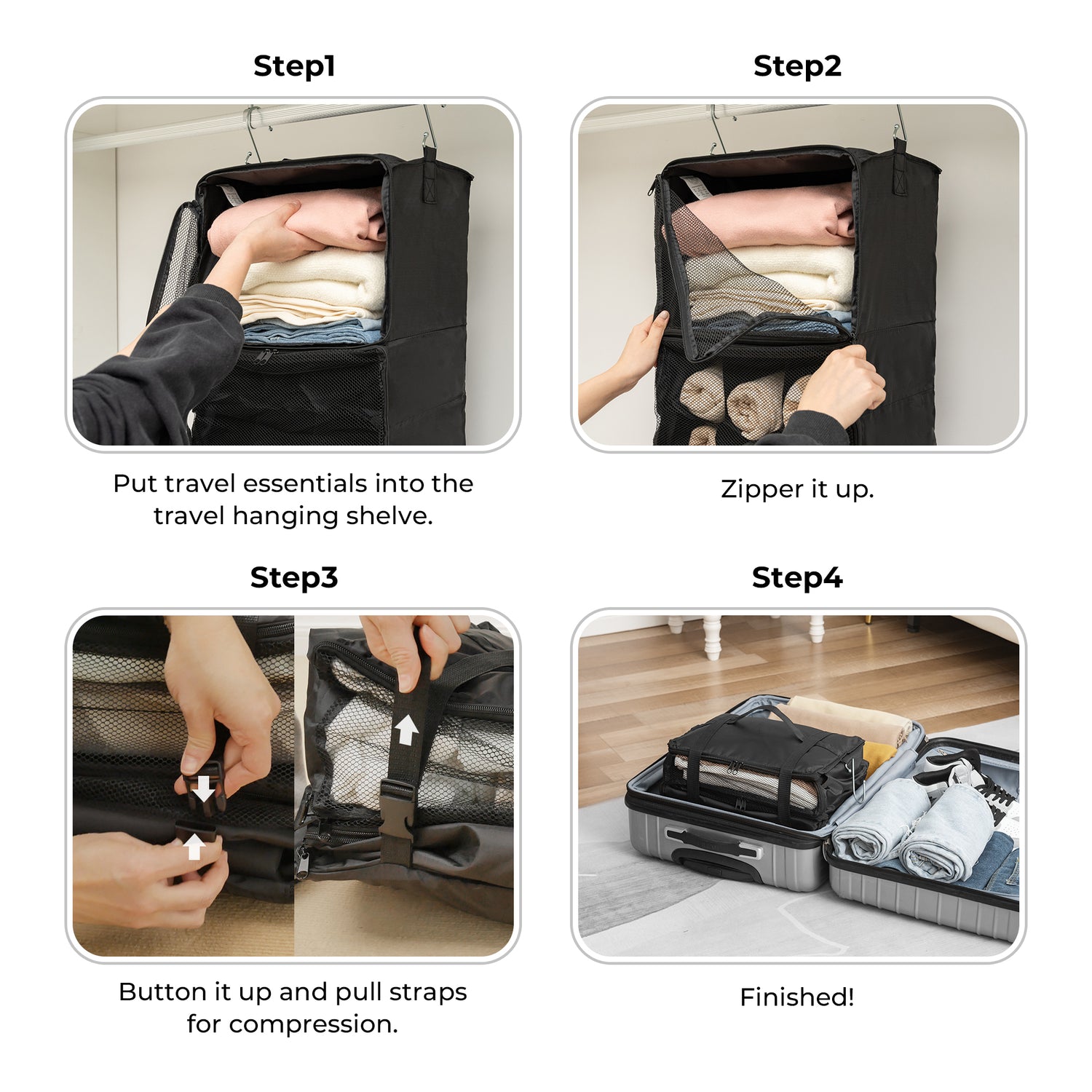 Step1

Put travel essentials into the travel hanging shelve.

Step2

Zipper it up.

Step3

Button it up and pull straps for compression.

Step4

Finished!