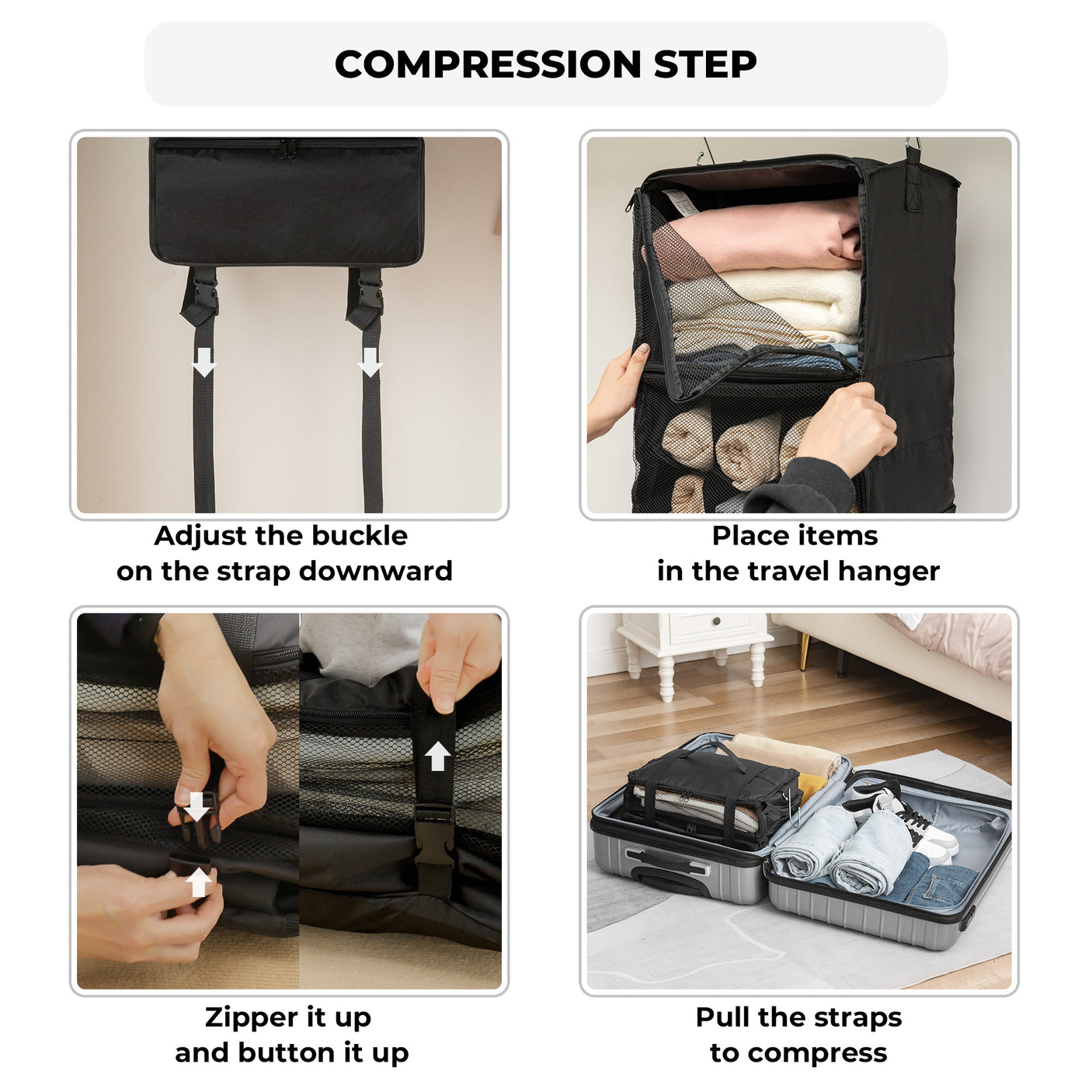 COMPRESSION STEP

Adjust the buckle on the strap downward

Place items in the travel hanger

Zipper it up and button it up

Pull the straps to compress