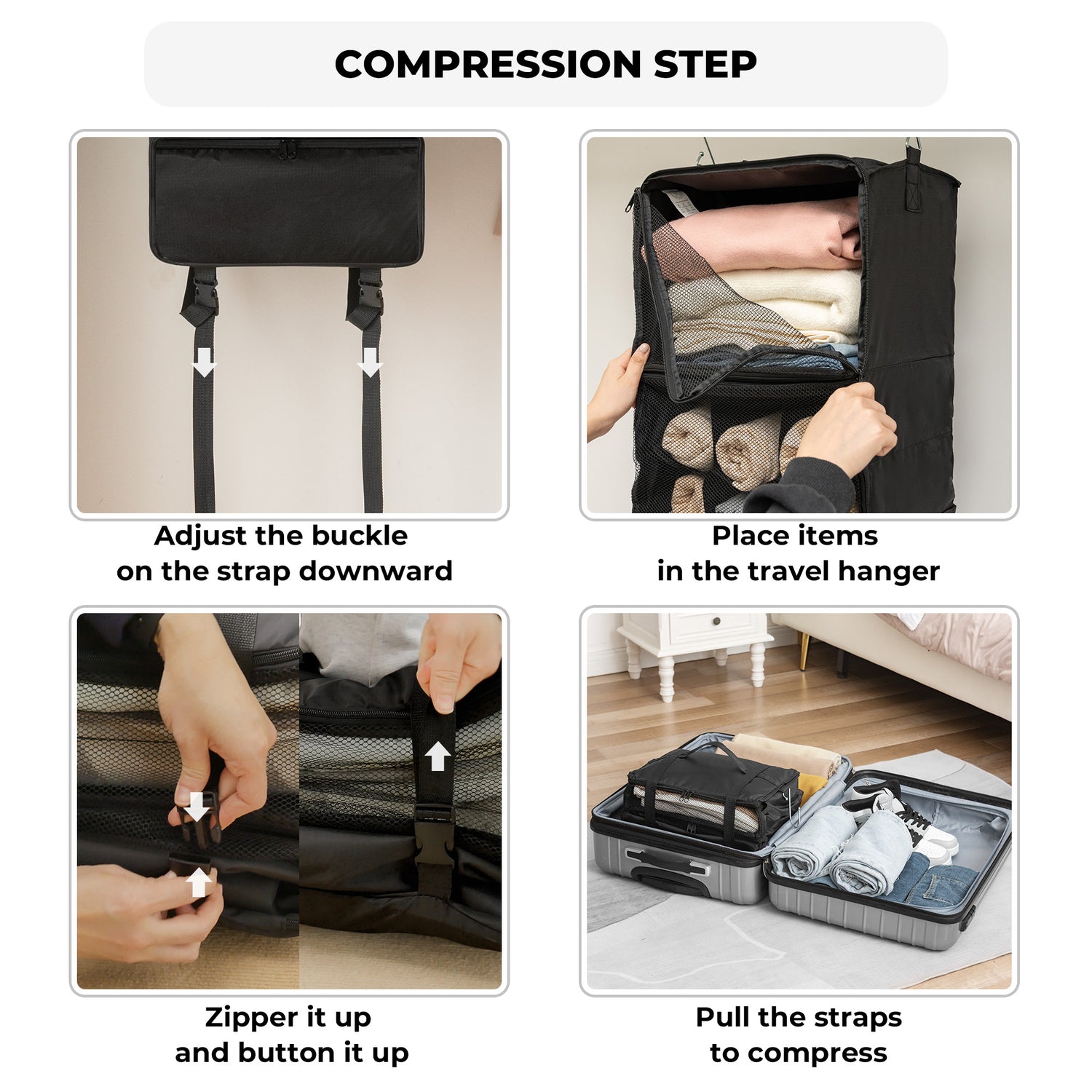 COMPRESSION STEP

Adjust the buckle on the strap downward

Place items in the travel hanger

Zipper it up and button it up

Pull the straps to compress