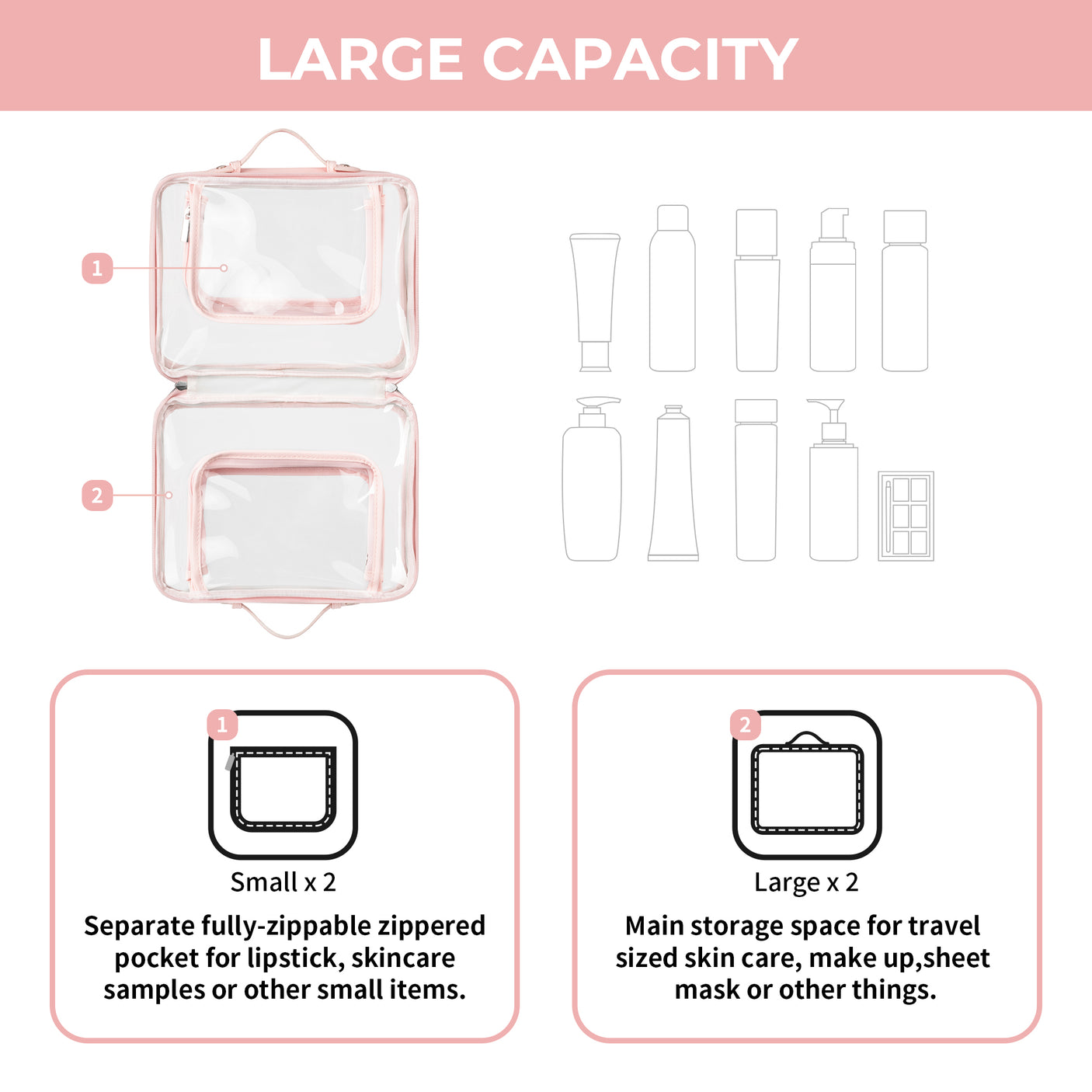 LARGE CAPACITY

1

2

1

Small x 2

Separate fully-zippable zippered pocket for lipstick, skincare samples or other small items.

2

Large x 2

Main storage space for travel sized skin care, make up,sheet mask or other things.