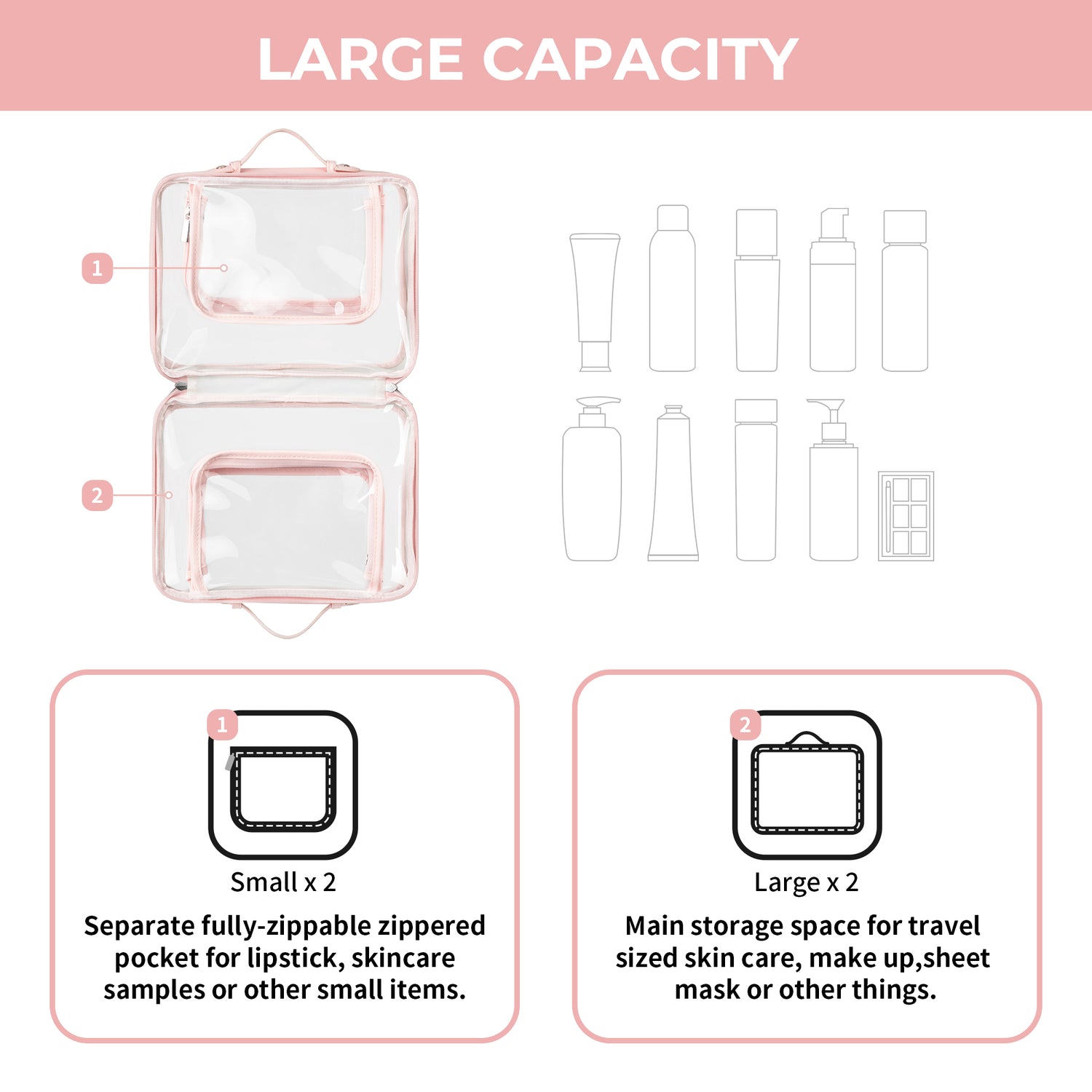 LARGE CAPACITY

1

2

1

Small x 2

Separate fully-zippable zippered pocket for lipstick, skincare samples or other small items.

2

Large x 2

Main storage space for travel sized skin care, make up,sheet mask or other things.