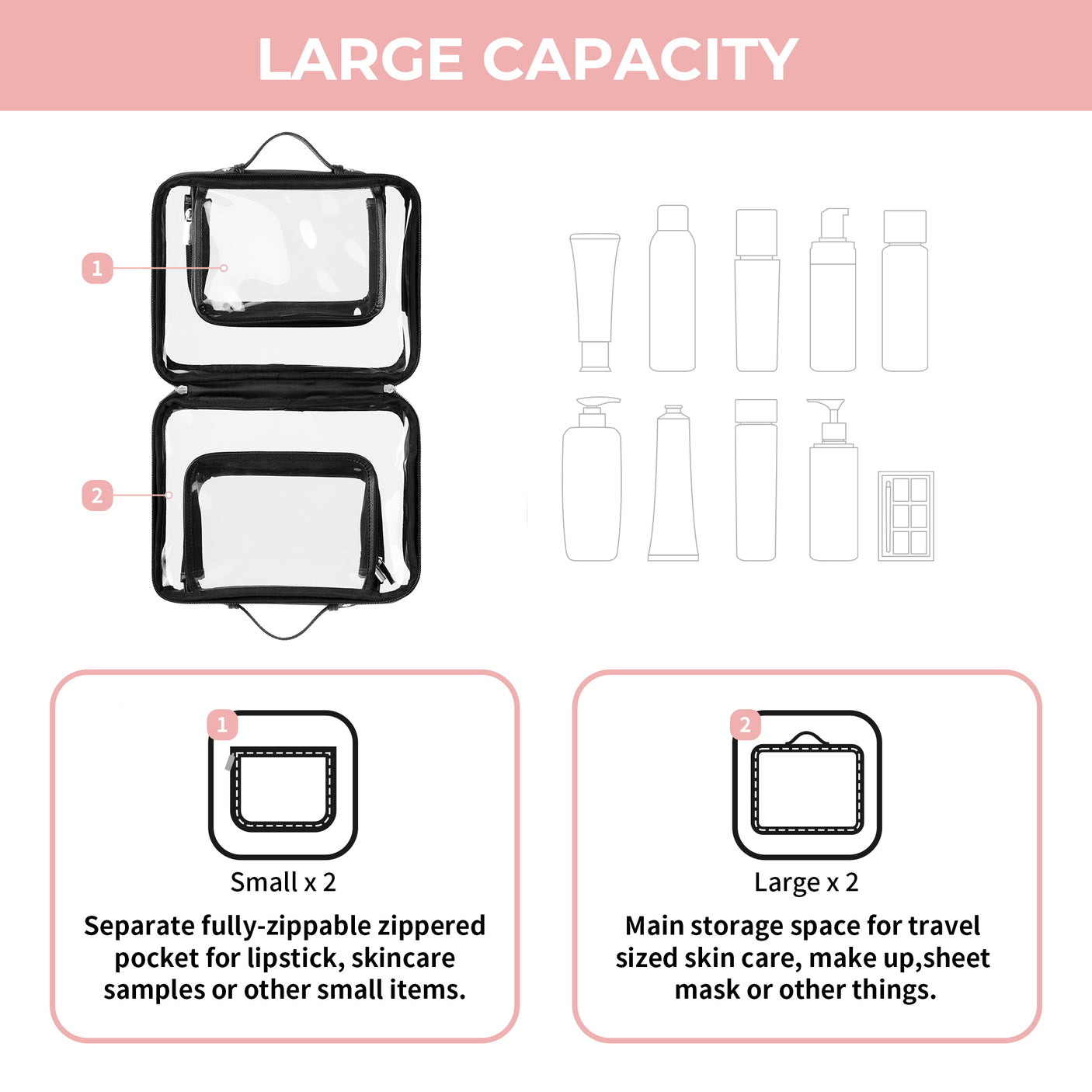 LARGE CAPACITY

1

2

1

Small x 2

Separate fully-zippable zippered pocket for lipstick, skincare samples or other small items.

2

Large x 2

Main storage space for travel sized skin care, make up,sheet mask or other things.