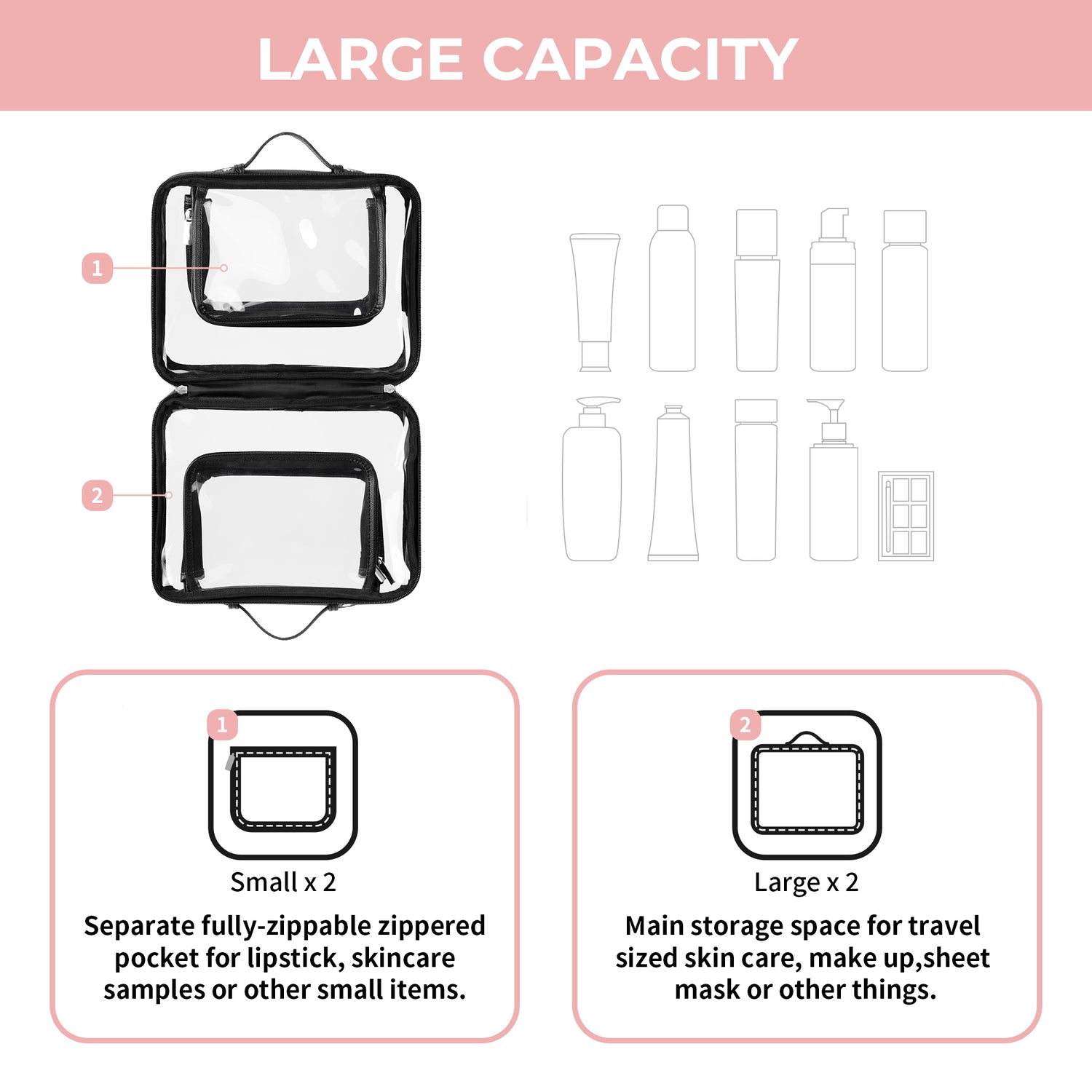 LARGE CAPACITY

1

2

1

Small x 2

Separate fully-zippable zippered pocket for lipstick, skincare samples or other small items.

2

Large x 2

Main storage space for travel sized skin care, make up,sheet mask or other things.