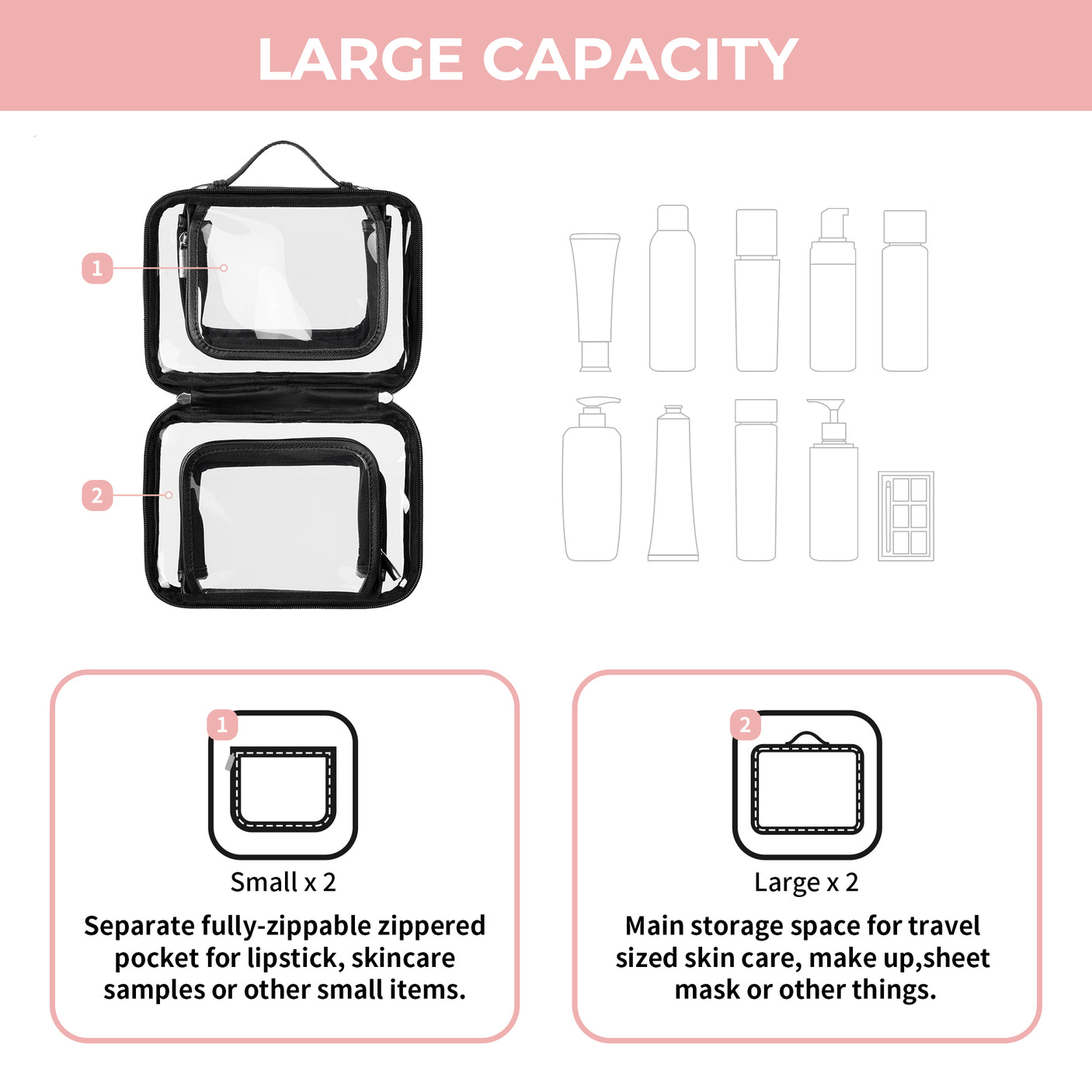 LARGE CAPACITY

1

2

1

Small x 2

Separate fully-zippable zippered pocket for lipstick, skincare samples or other small items.

2

Large x 2

Main storage space for travel sized skin care, make up,sheet mask or other things.