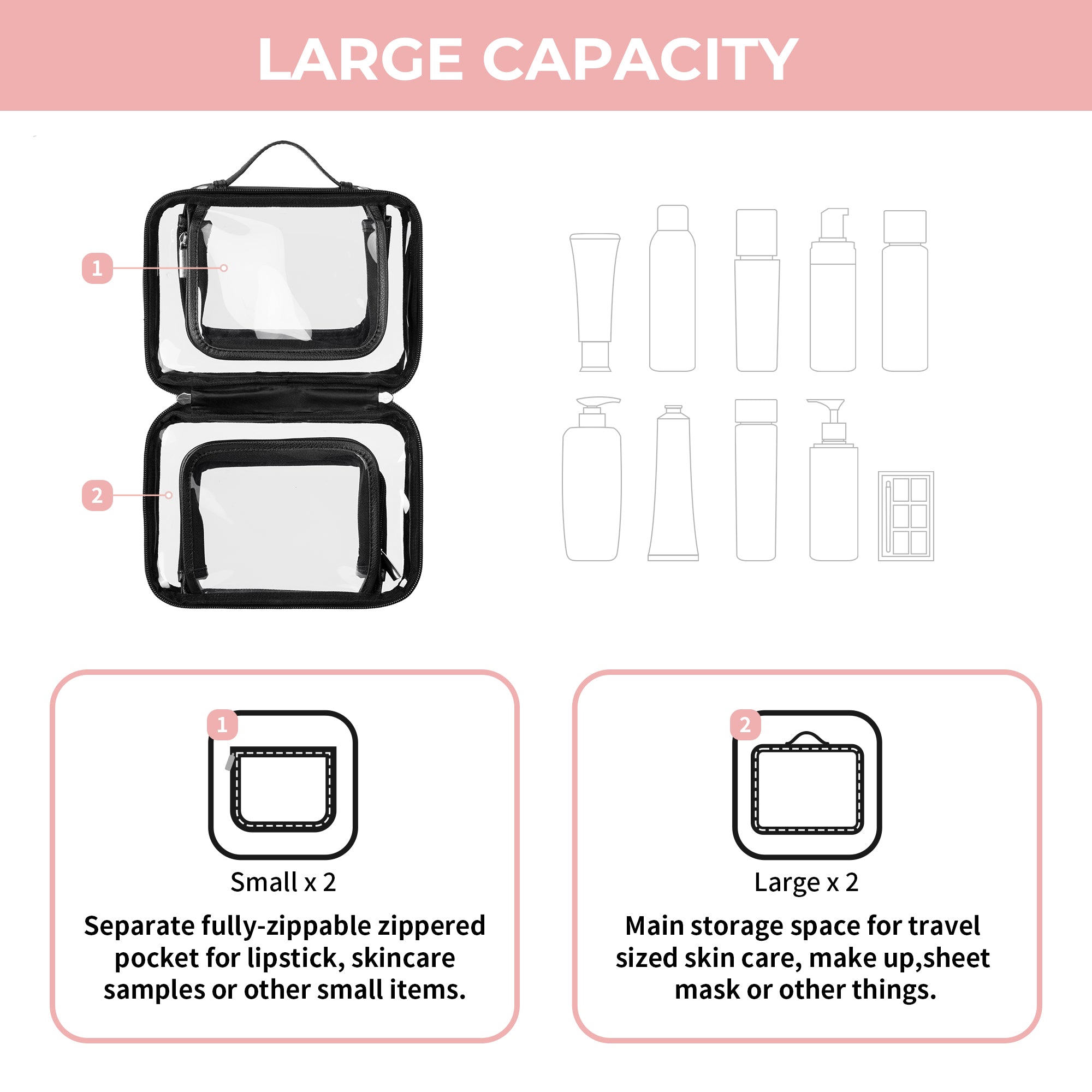 LARGE CAPACITY

1

2

1

Small x 2

Separate fully-zippable zippered pocket for lipstick, skincare samples or other small items.

2

Large x 2

Main storage space for travel sized skin care, make up,sheet mask or other things.